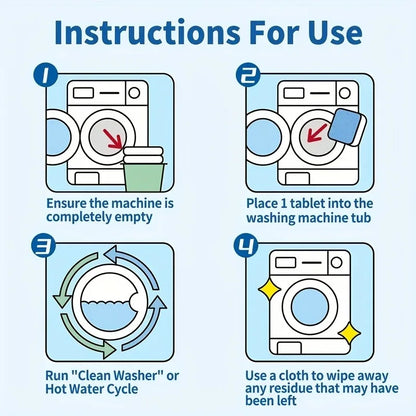 Instructions For Use

1

Ensure the machine is completely empty

2

Place 1 tablet into the washing machine tub

3

Run "Clean Washer" or Hot Water Cycle

4

Use a cloth to wipe away any residue that may have been left